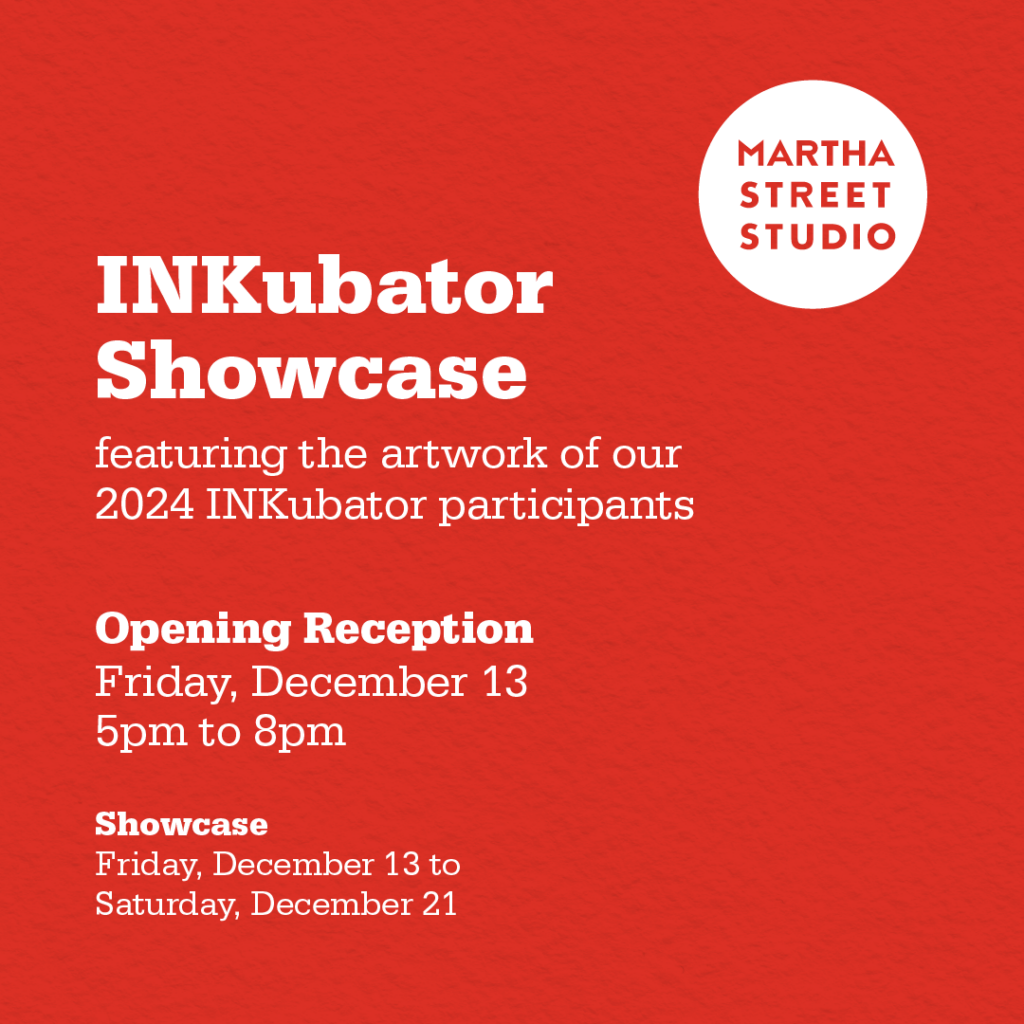 MARTHA STREET STUDIO

INKubator Showcase

featuring the artwork of our 2024 INKubator participants

Opening Reception
Friday, December 13
5pm to 8pm

Showcase
Friday, December 13 to
Saturday, December 21